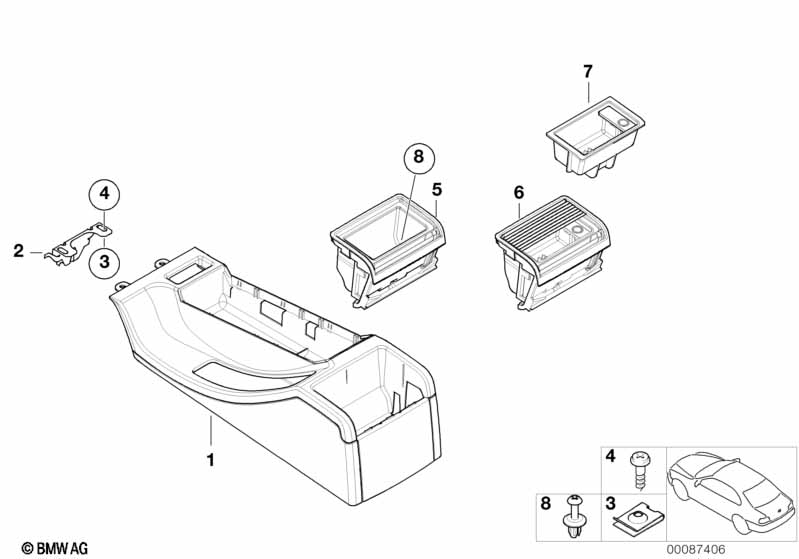 7
8
5
6
4
2
3
1
4
8
3
© BMW AG
00087406