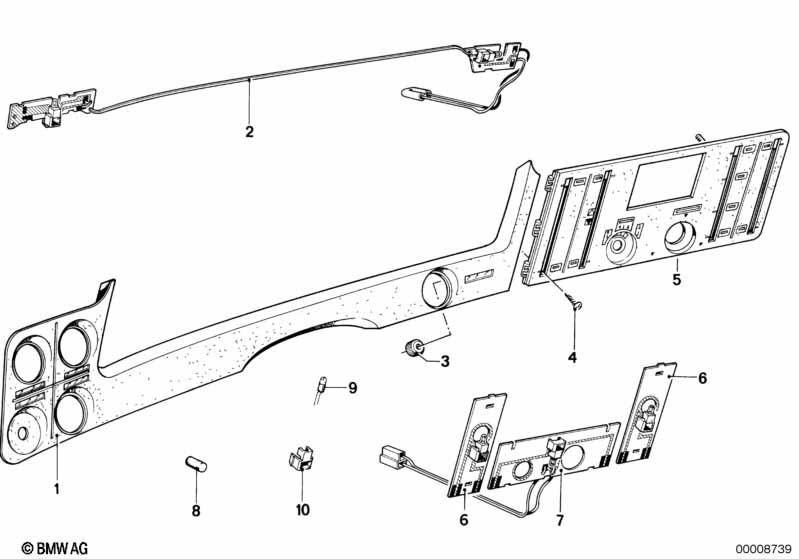 2
5
4
3
9
6
1
8
10
6
7
© BMW AG
00008739