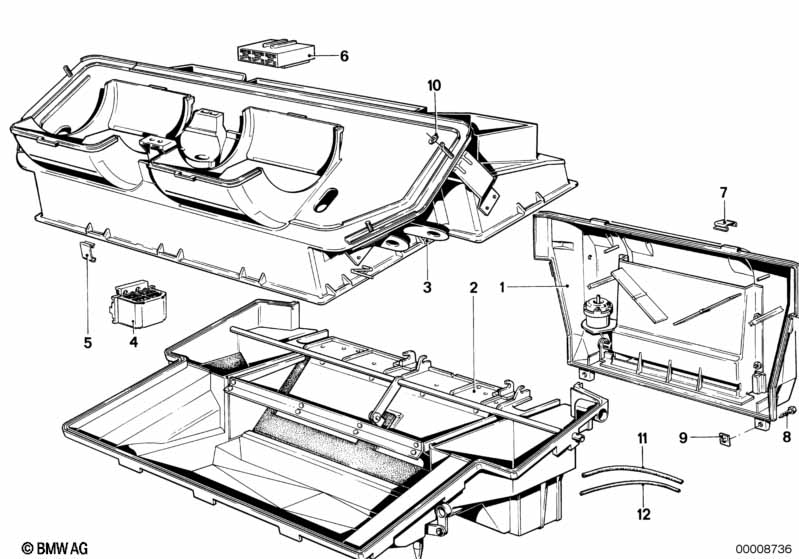 6
10
7
3
2
1
5
4
9
8
11
12
© BMW AG
00008736