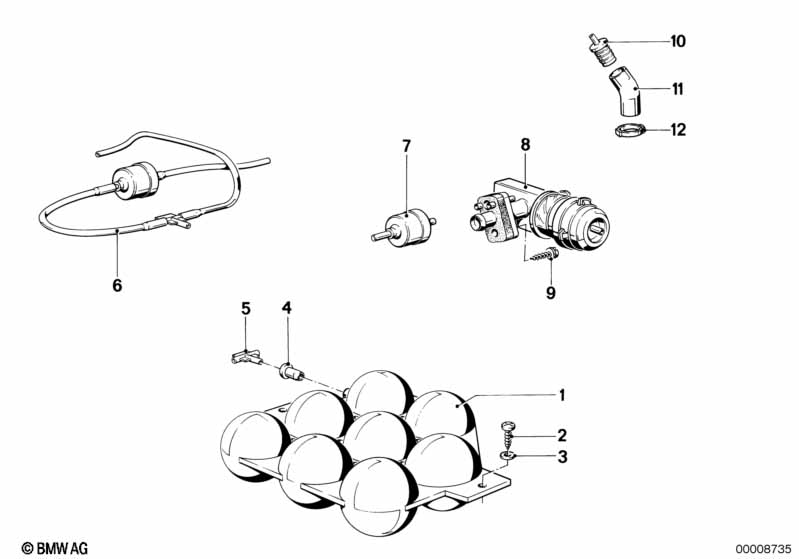 10
11
12
7
8
6
9
5
4
1
2
3
© BMW AG
00008735