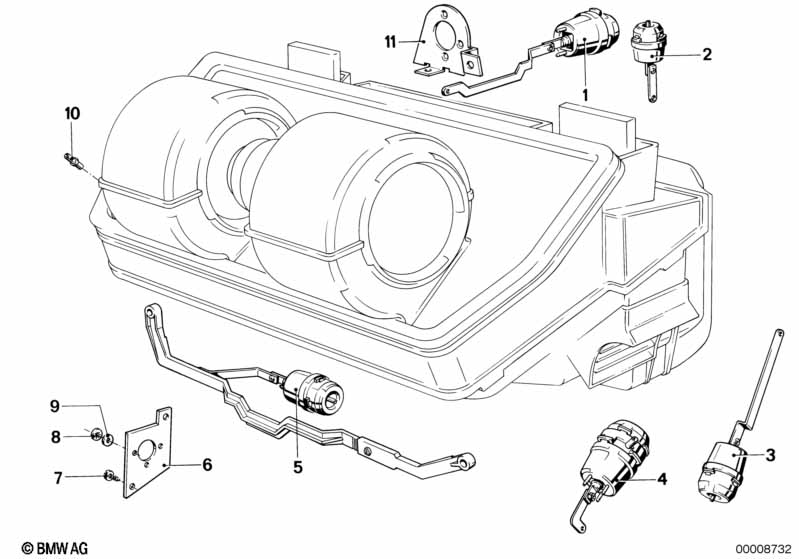 11
1
2
10
9
8
7
6
5
4
3
© BMW AG
00008732