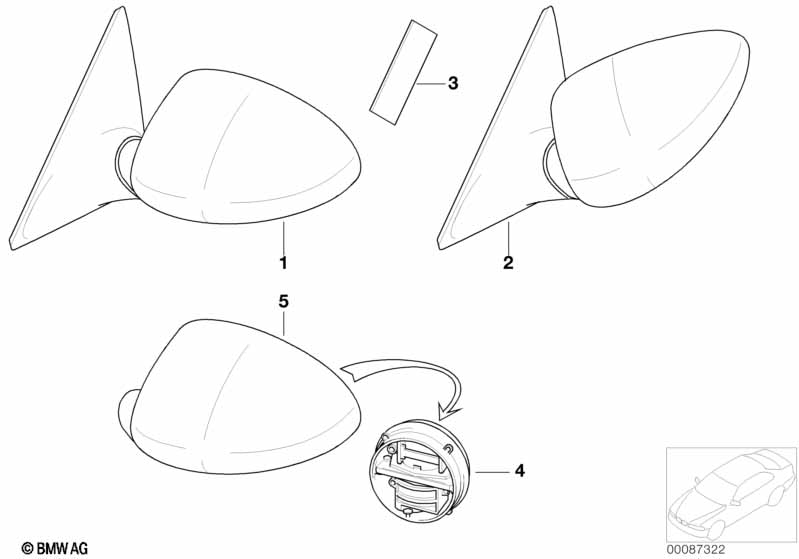 3
1
2
5
4
© BMW AG
00087322