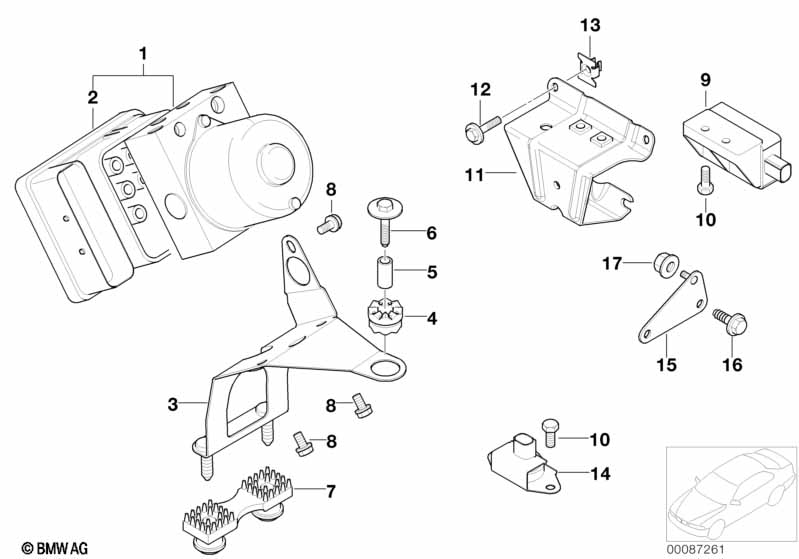 1
2
13
12
9
11
8
6
10
5
17
4
15
16
3
8
8
10
14
7
© BMW AG
00087261