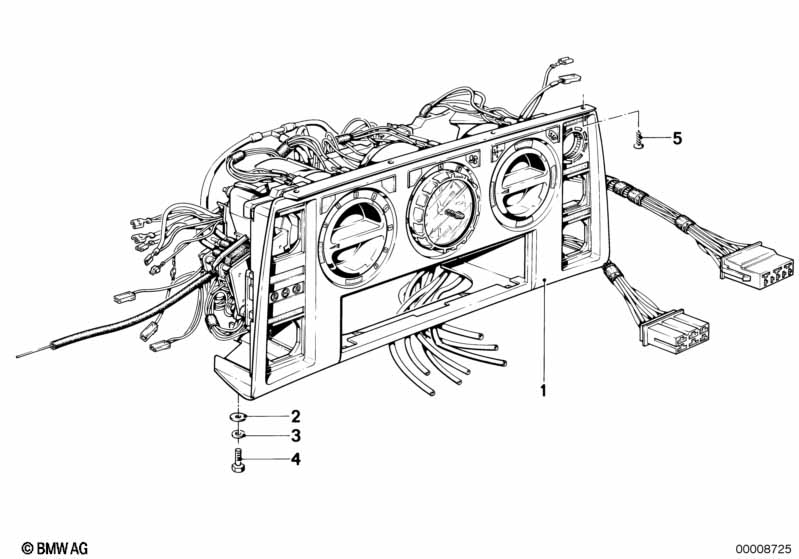 5

1

2

3

4

© BMW AG

00008725