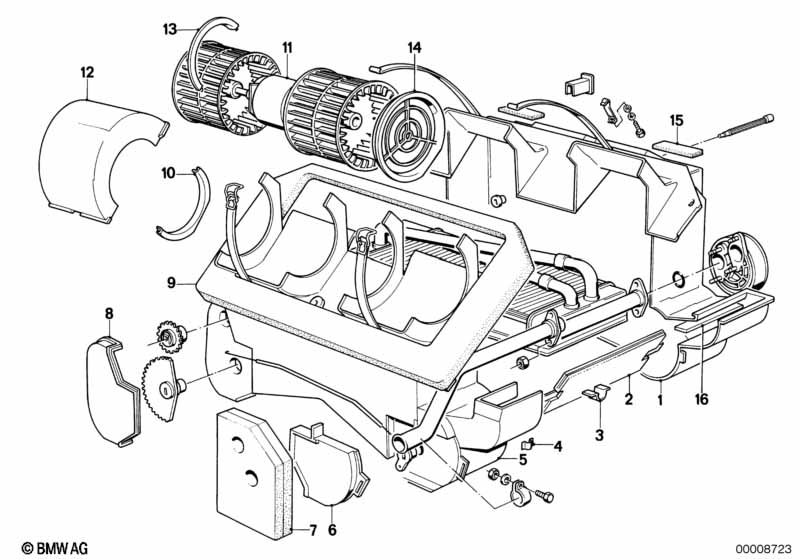 13
11
14
12
15
10
9
8
2
1
16
3
4
5
7
6
© BMW AG
00008723