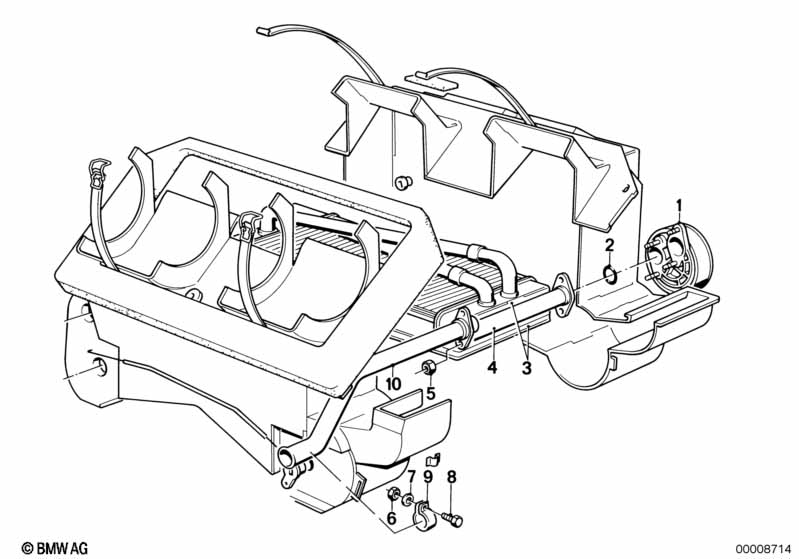 1
2
4
3
10
5
7
9
8
6
© BMW AG
00008714