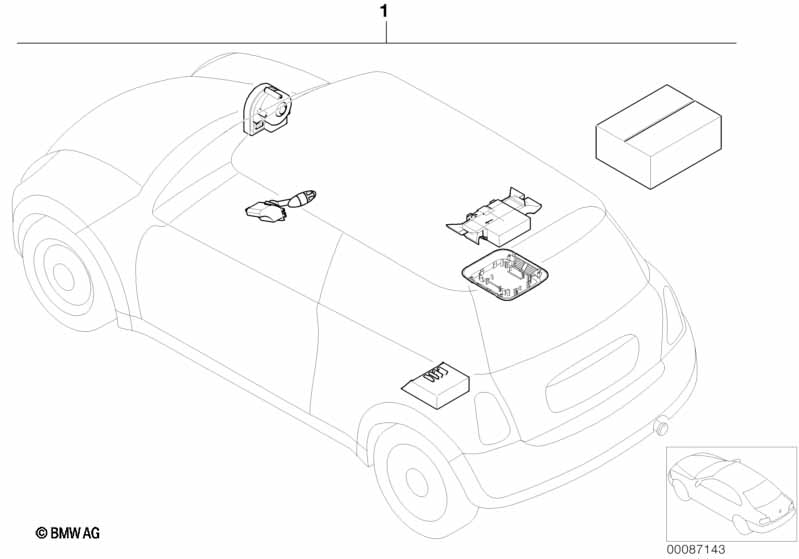 1

© BMW AG

00087143