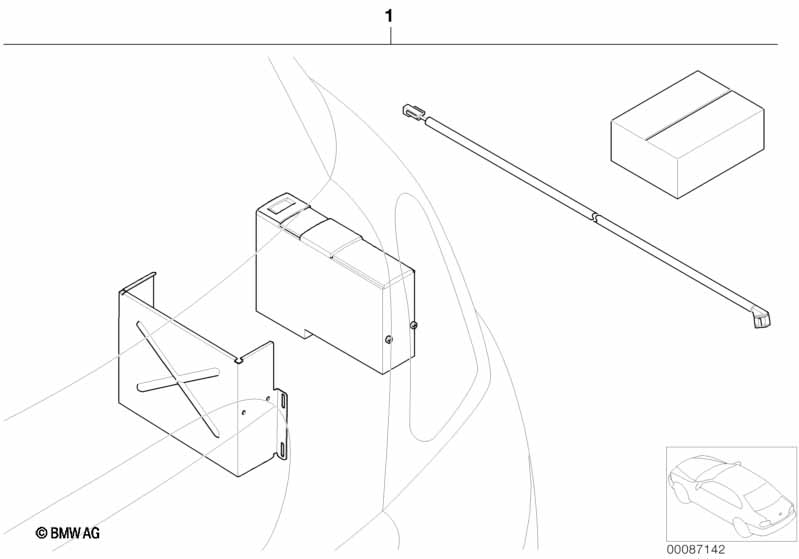 1

© BMW AG

00087142