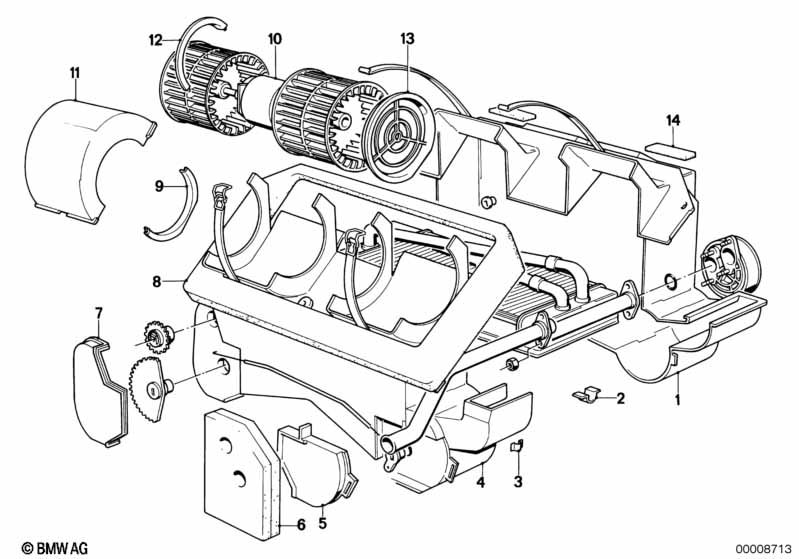 12
10
13
11
14
9
8
7
2
1
4
3
6
5
© BMW AG
00008713