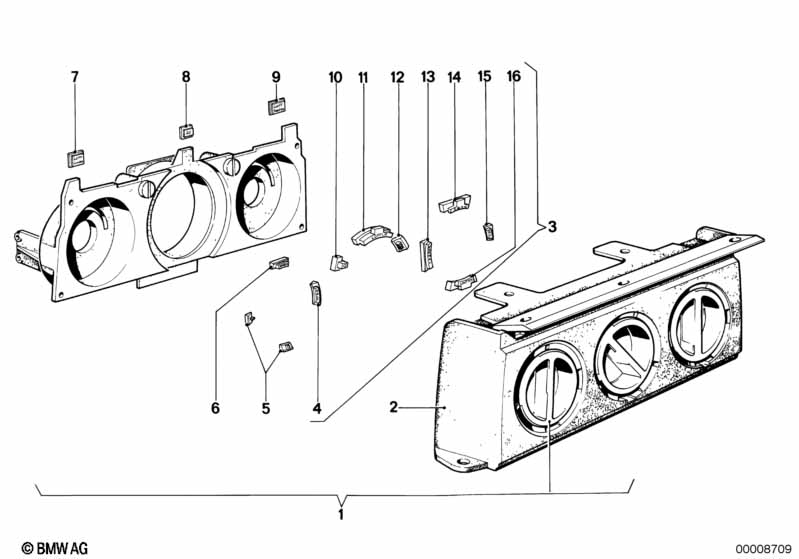 7
8
9
10
11
12
13
14
15
16
3
6
5
4
2
1
© BMW AG
00008709