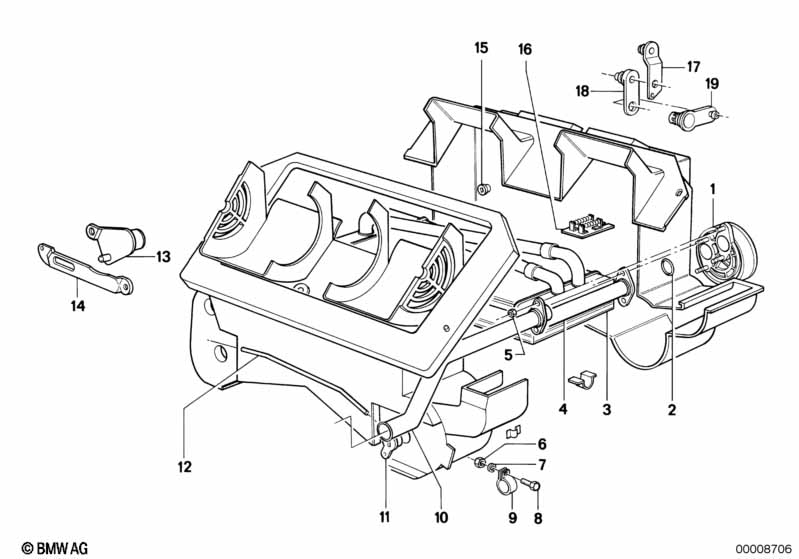 15
16
17
18
19
1
13
14
5
4
3
2
12
6
7
11
10
9
8
© BMW AG
00008706