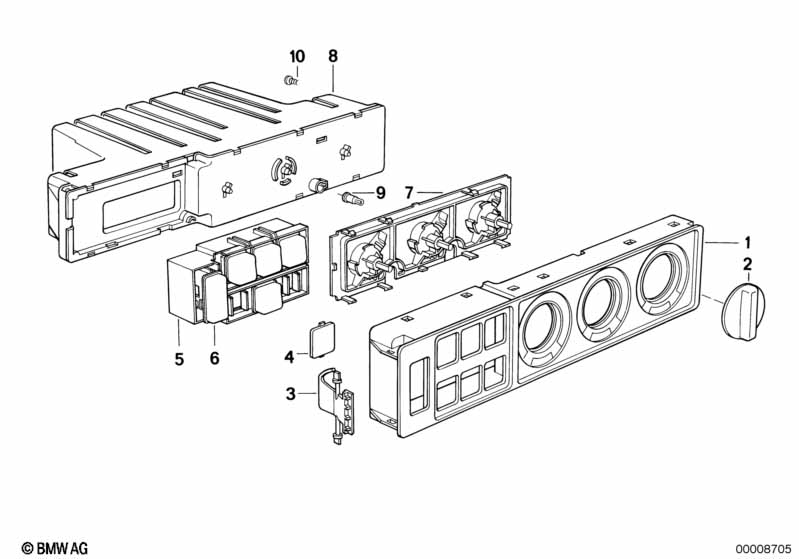 10
8
9
7
1
2
5
6
4
3
© BMW AG
00008705