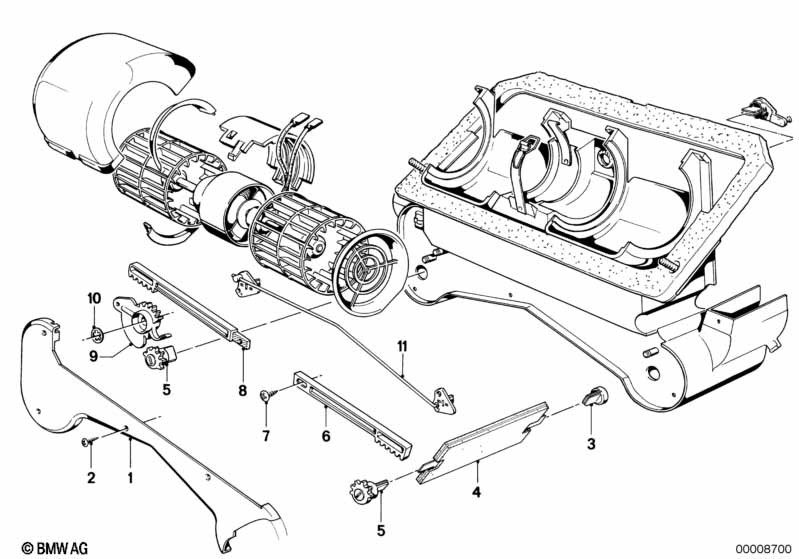 10
9
5
8
11
7
6
3
2
1
4
5
© BMW AG
00008700