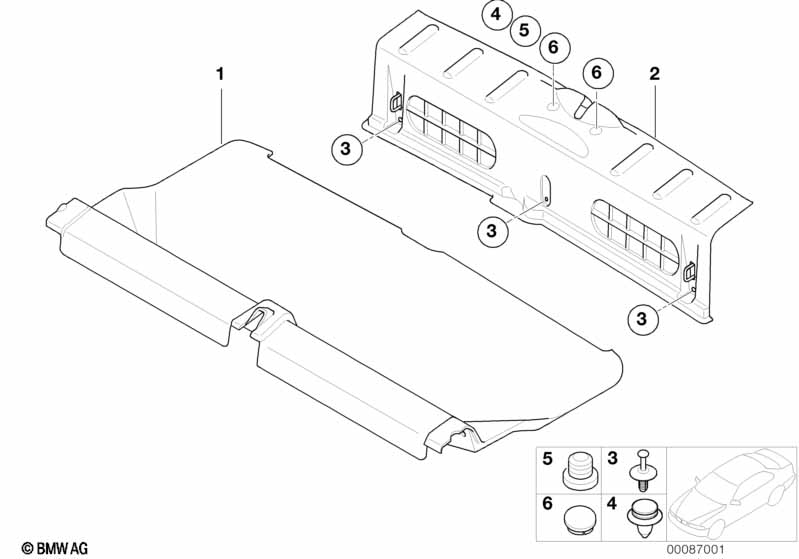 4
5
6
6
1
2
3
3
3
5
3
6
4
© BMW AG
00087001