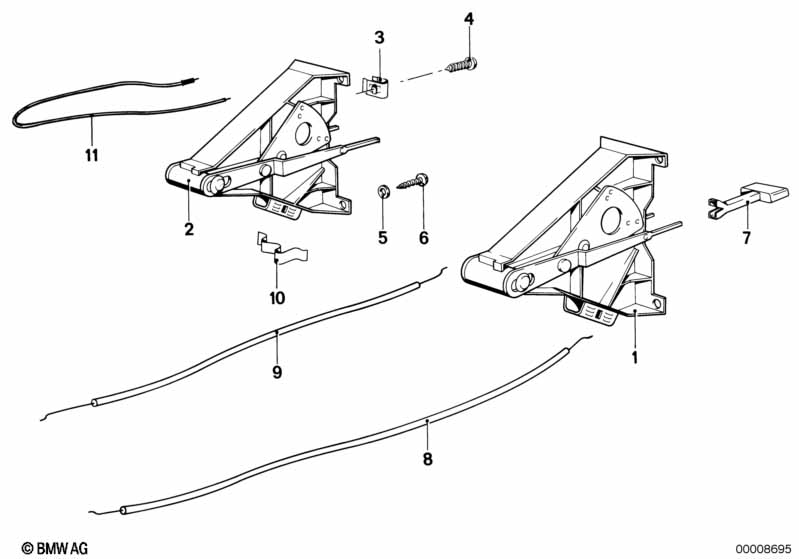 3
4
11
2
5
6
7
10
9
1
8
© BMW AG
00008695