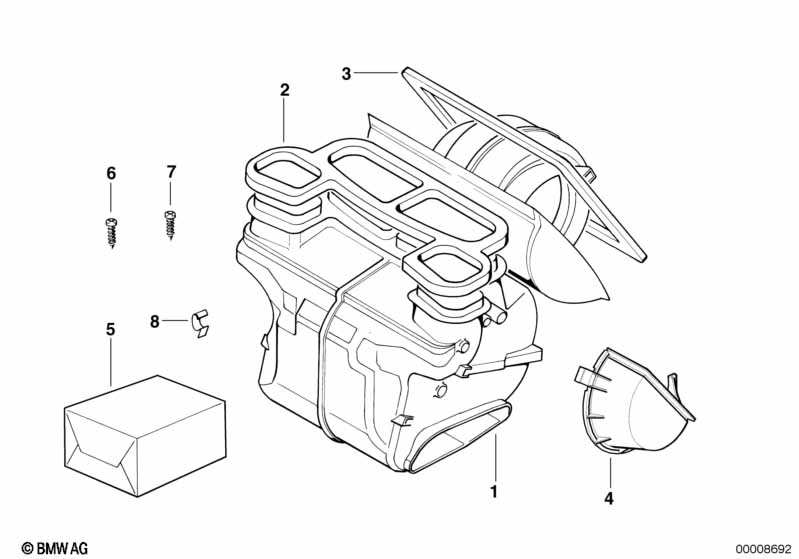 3
2
6
7
8
5
1
4
© BMW AG
00008692