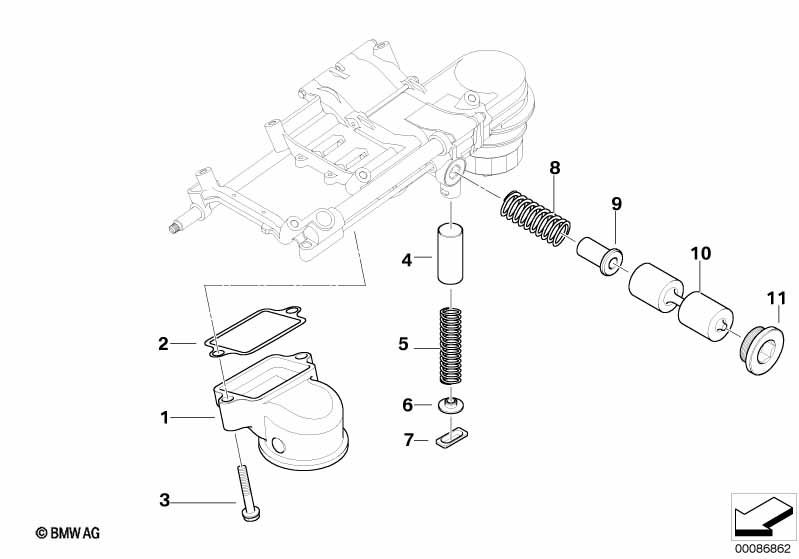 8
9
10
11
4
5
6
7
2
1
3
© BMW AG
00086862