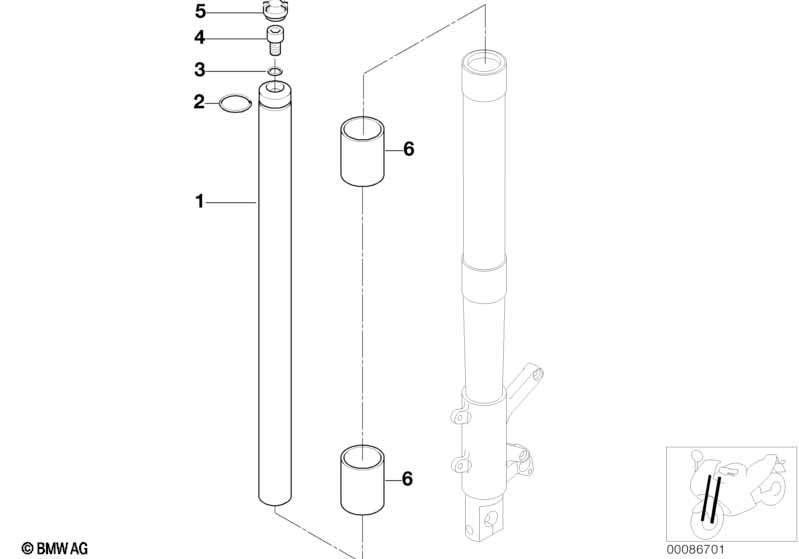 5
4
3
2
1
6
6
© BMW AG
00086701