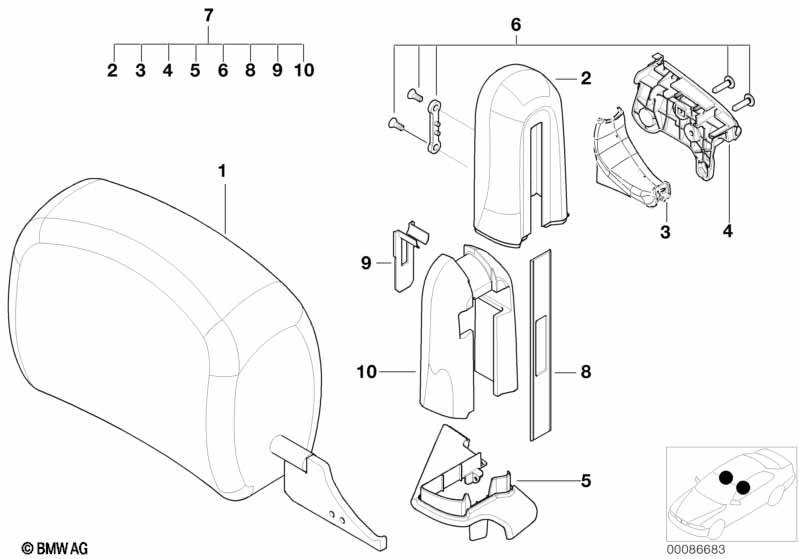 7

2 3 4 5 6 8 9 10

6

2

1

3

4

9

10

8

5

© BMW AG

00086683