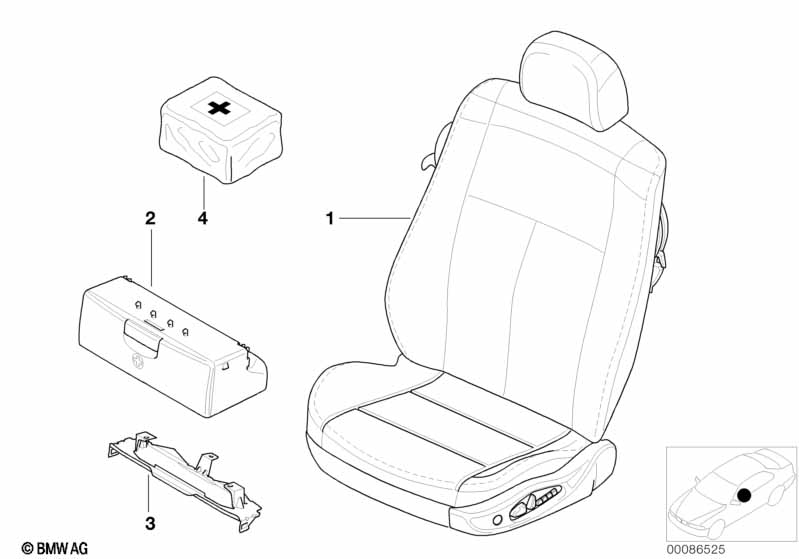 4
2
1
3
© BMW AG
00086525