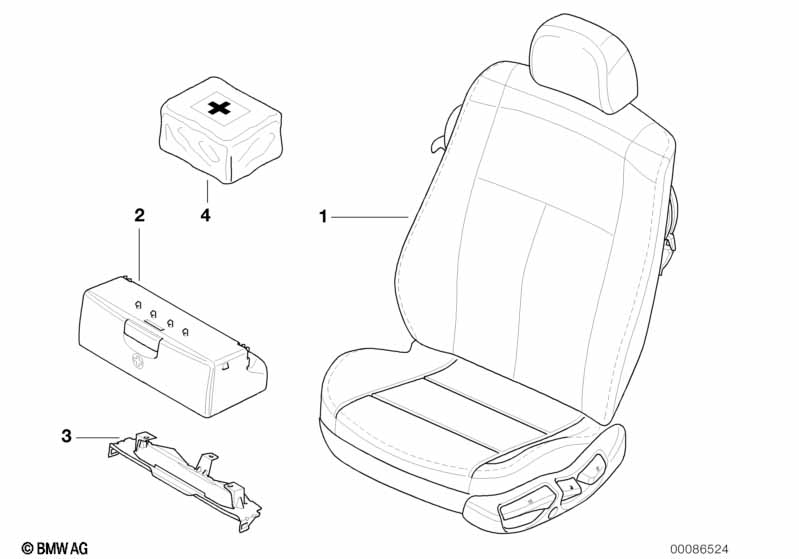 4

2

1

3

© BMW AG

00086524