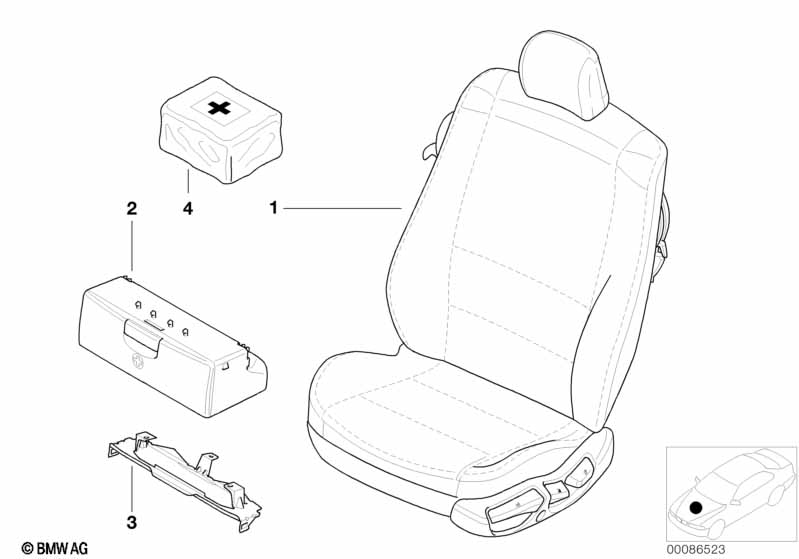 4
2
1
3
© BMW AG
00086523