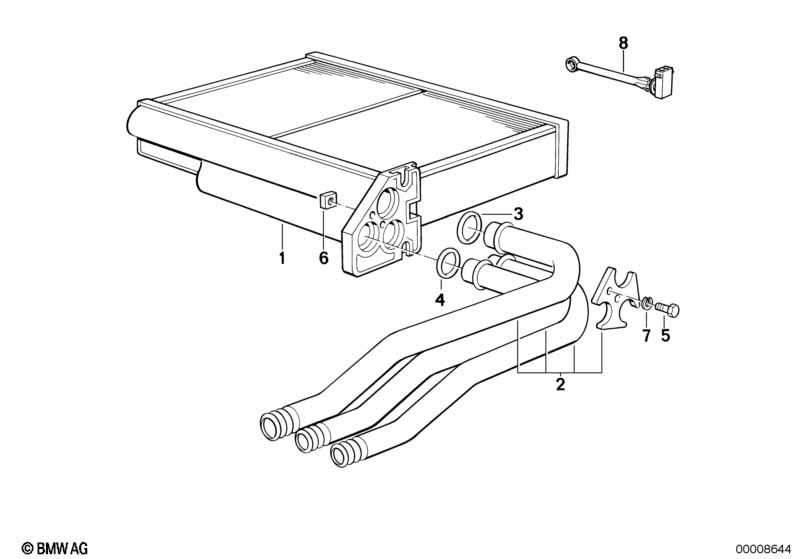 8
3
1
6
4
7
5
2
© BMW AG
00008644