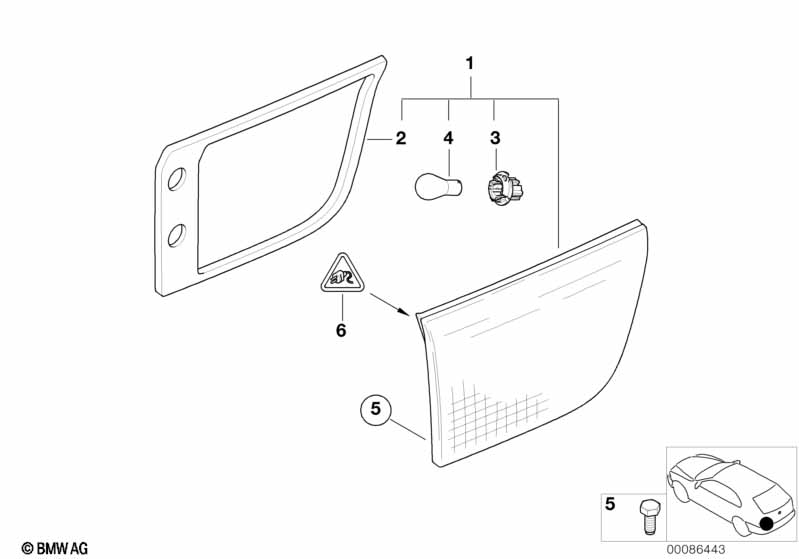 1
2
4
3
6
5
5
© BMW AG
00086443