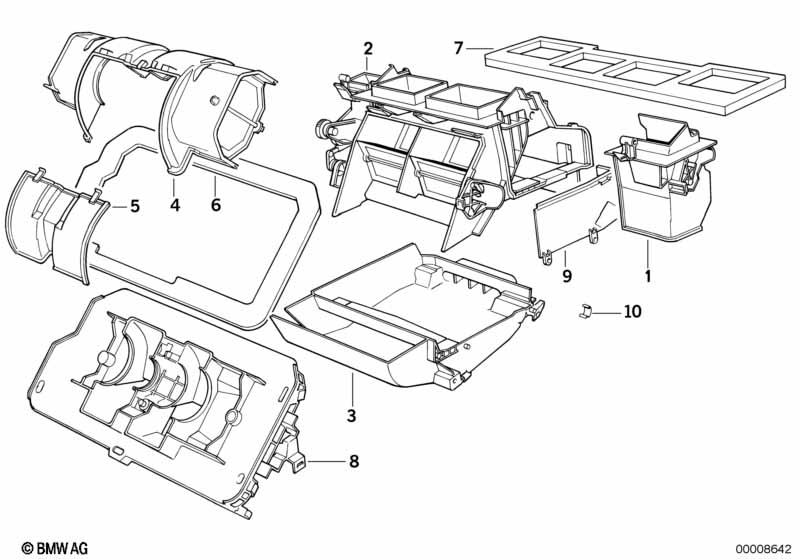 2
7
5
4
6
9
1
10
3
8
© BMW AG
00008642