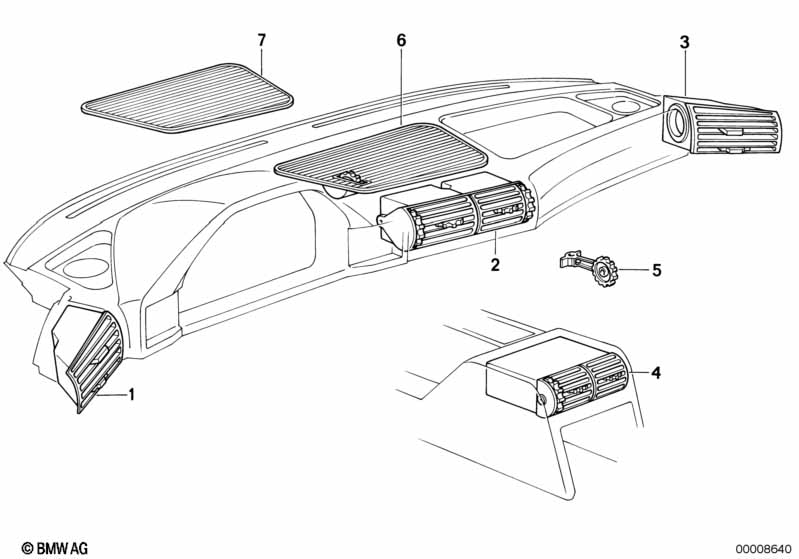 7
6
3
2
5
4
1
© BMW AG
00008640