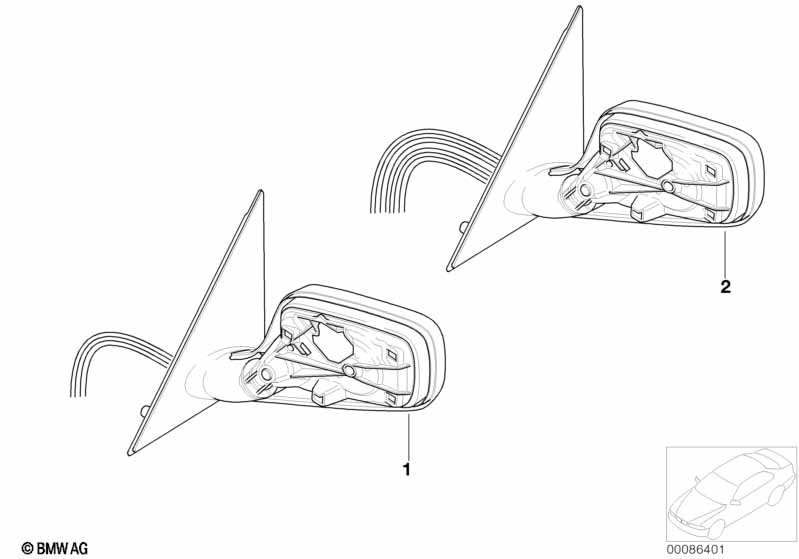 2

1

© BMW AG

00086401