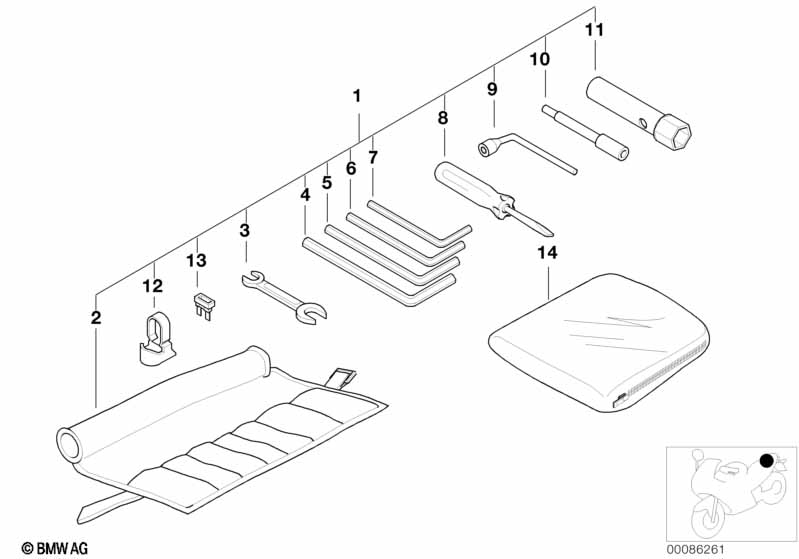 11
10
9
1
8
7
6
5
4
3
13
12
2
14
© BMW AG
00086261