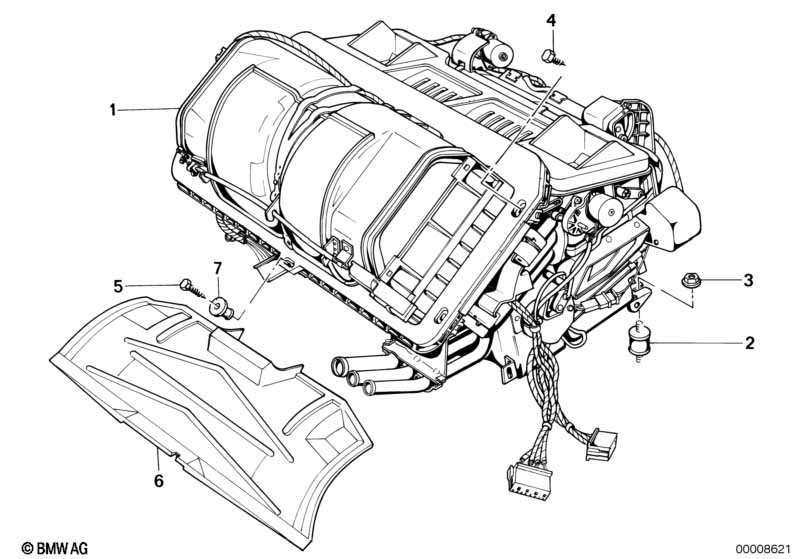 4
1
5
7
3
2
6
© BMW AG
00008621