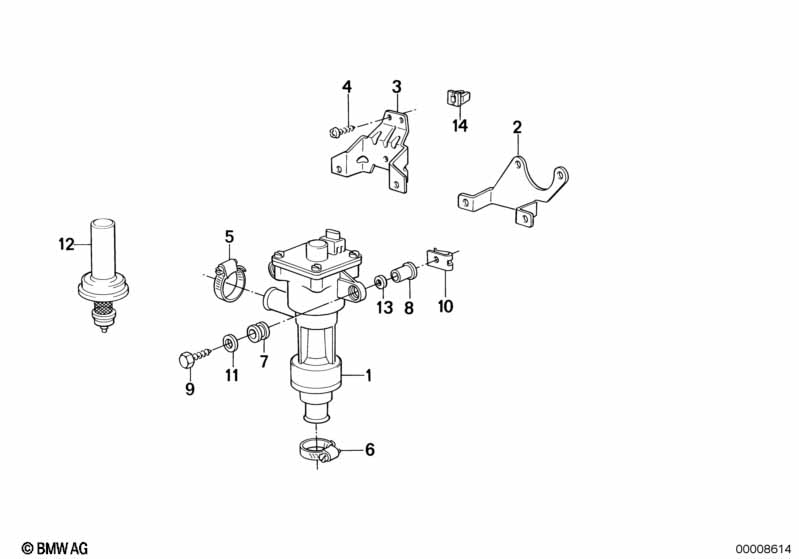 4
3
14
2
12
5
13
8
10
9
11
7
1
6
© BMW AG
00008614