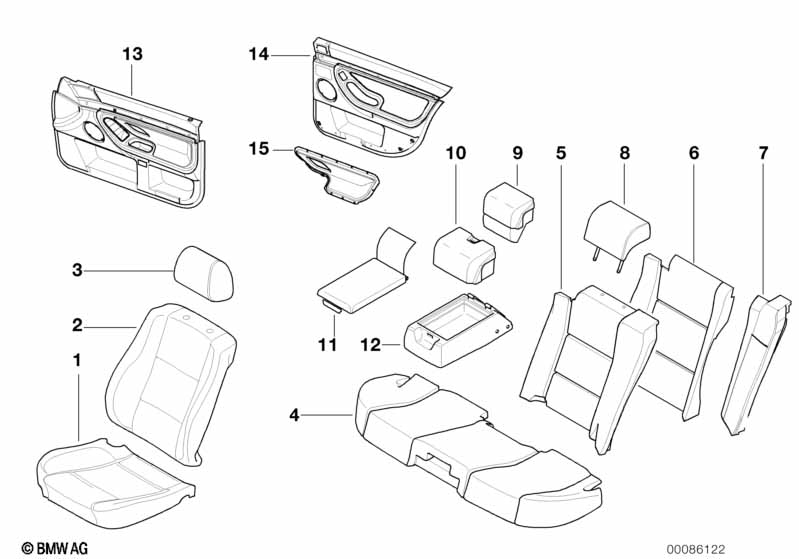 13
14
15
10
9
5
8
6
7
3
2
1
11
12
4
© BMW AG
00086122