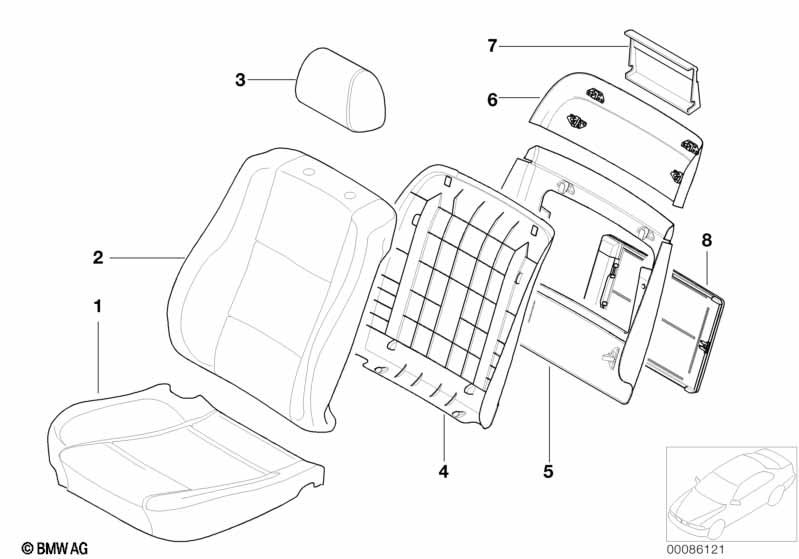 7
3
6
2
8
1
4
5
© BMW AG
00086121