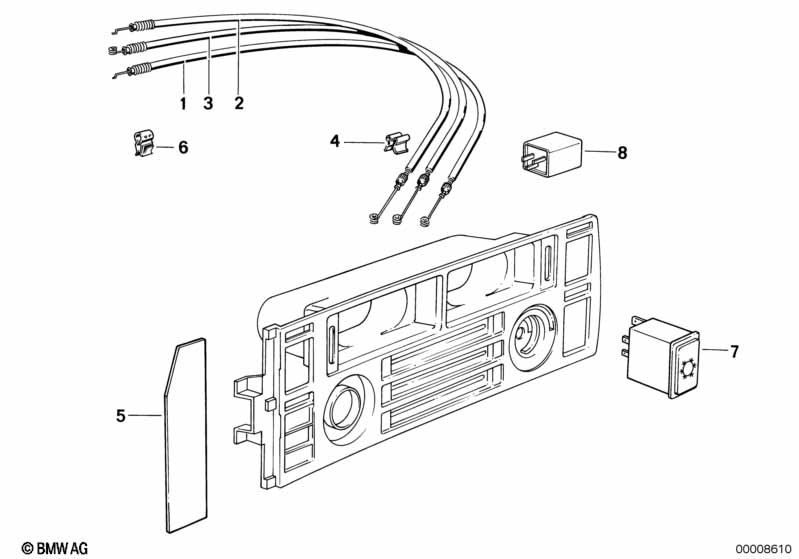 1 3 2

6

4

8

7

5

© BMW AG

00008610