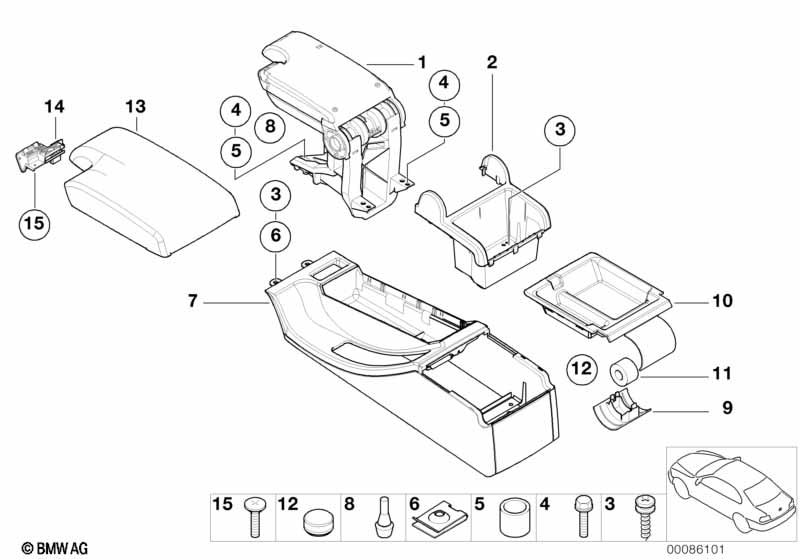 1
2
4
5
3
14
13
4
8
5
15
3
6
7
10
12
11
9
15
12
8
6
5
4
3
© BMW AG
00086101