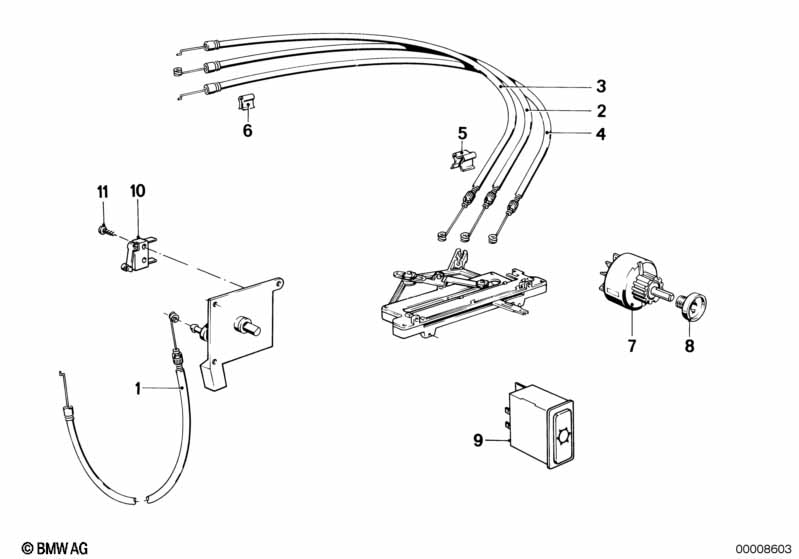 3
2
4
6
5
11
10
7
8
1
9
© BMW AG
00008603