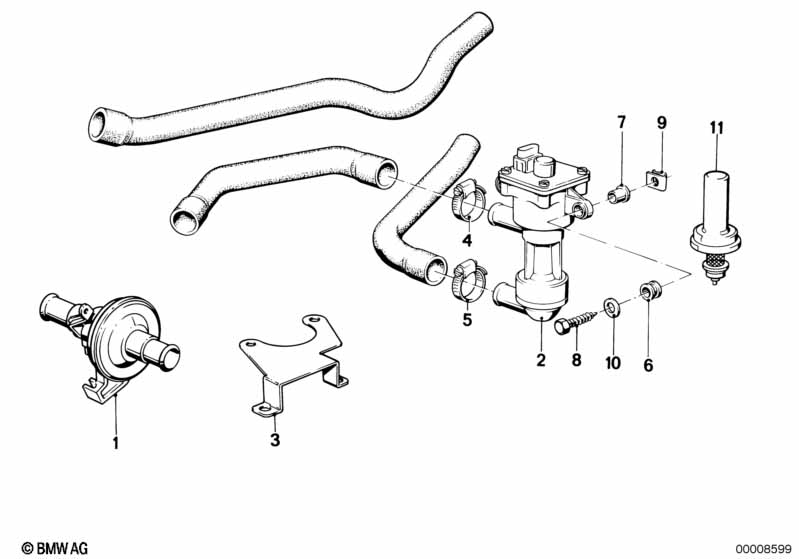 7
9
11
4
5
2
8
10
6
1
3
© BMW AG
00008599