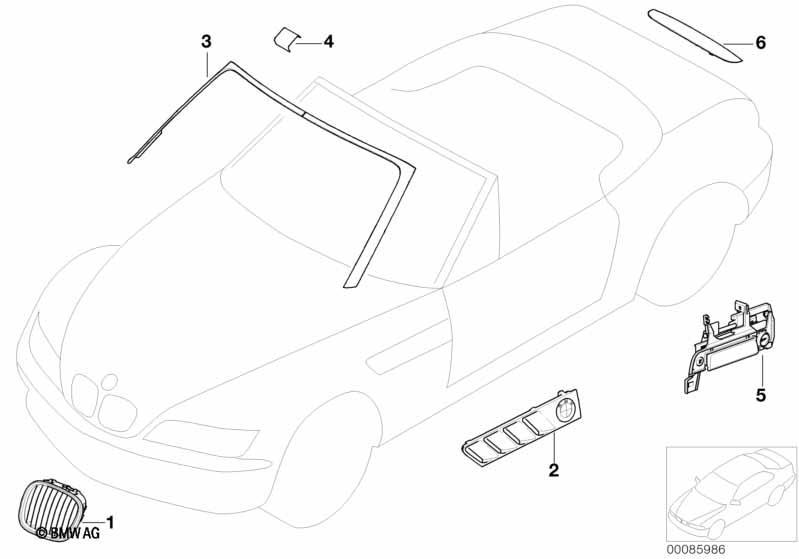 3
4
6
5
2
1
© BMW AG
00085986