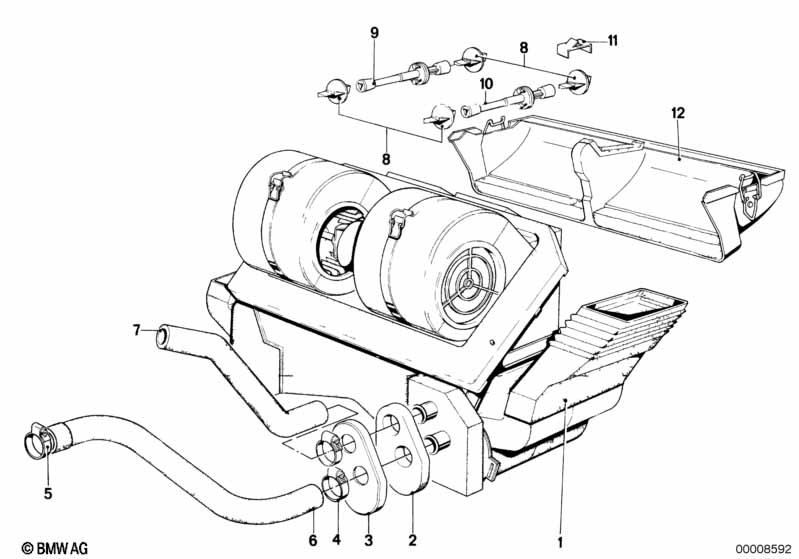 9
8
11
10
12
8
7
5
6
4
3
2
1
© BMW AG
00008592