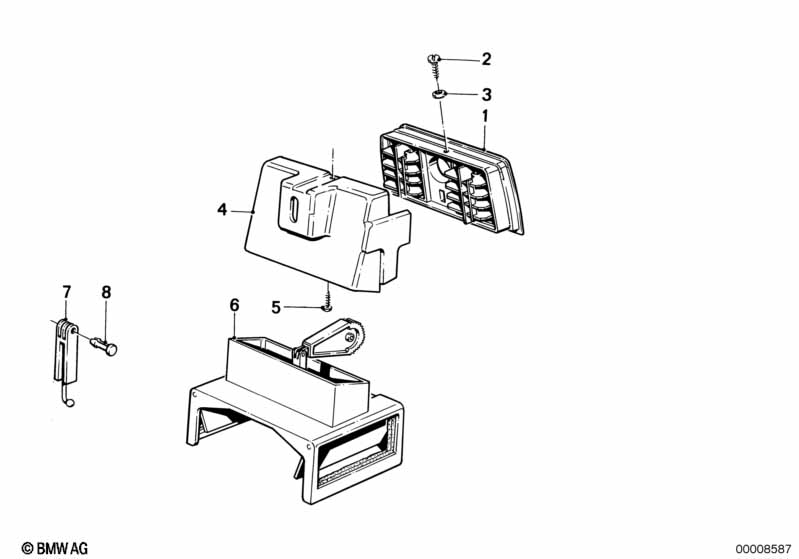 2
3
1
4
7
8
5
6
© BMW AG
00008587