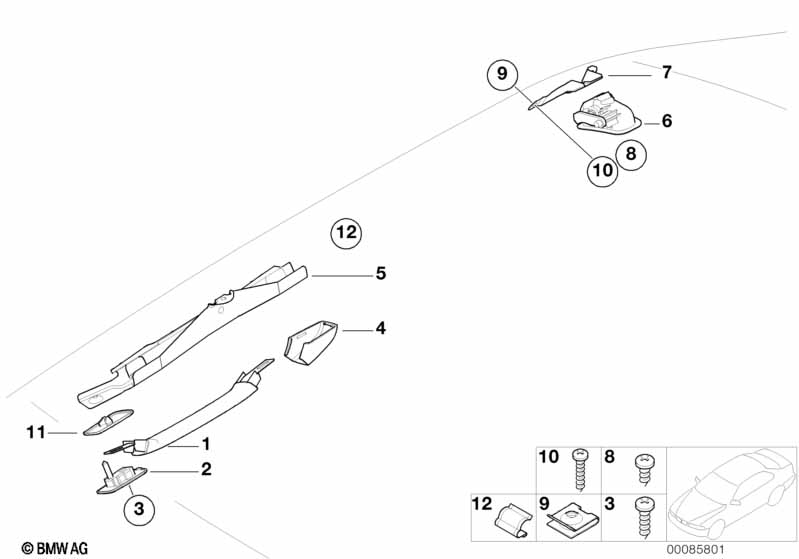 9
7
6
8
10
12
5
4
11
1
2
3
10
8
12
9
3
© BMW AG
00085801