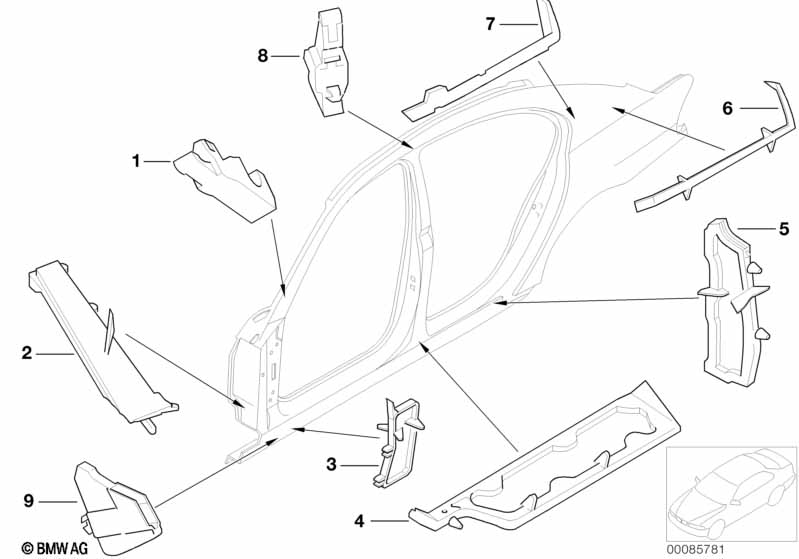 7
8
6
1
5
2
3
9
4
© BMW AG
00085781