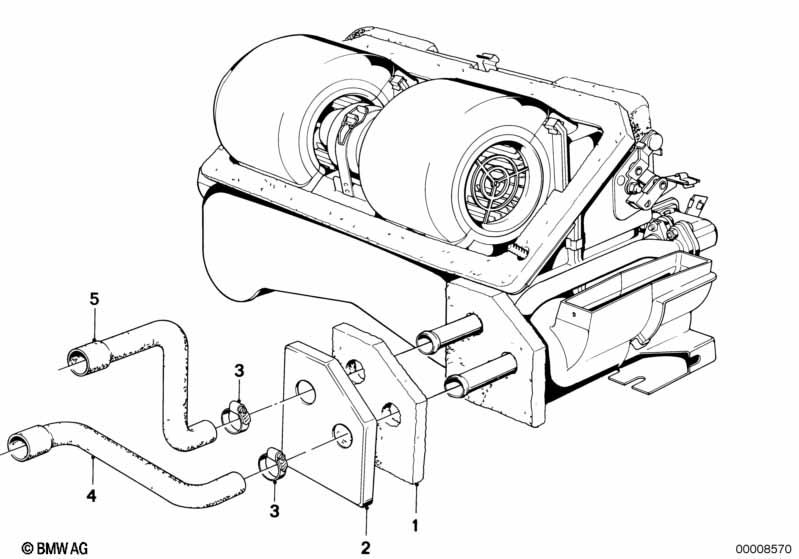 5
3
4
3
2
1
© BMW AG
00008570