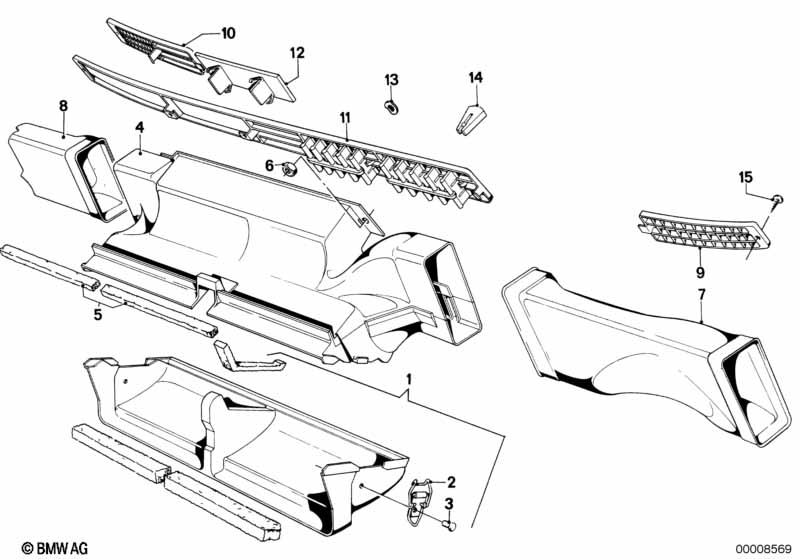 10
12
13
14
8
4
11
6
15
9
7
5
1
2
3
© BMW AG
00008569