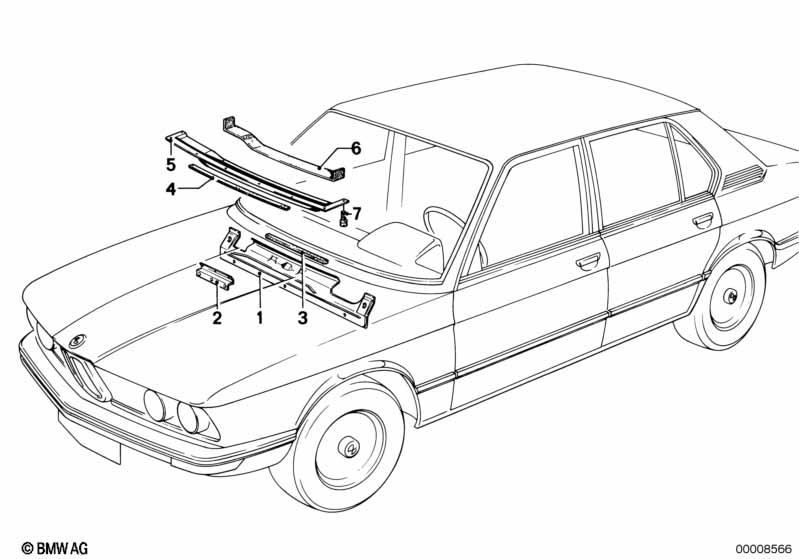 6
5
4
7
2
1
3
© BMW AG
00008566