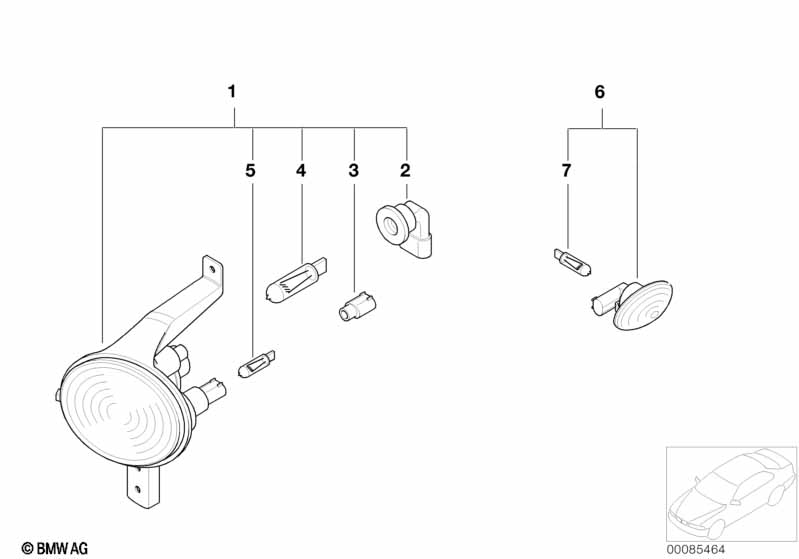 1

6

5

4

3

2

7

© BMW AG

00085464