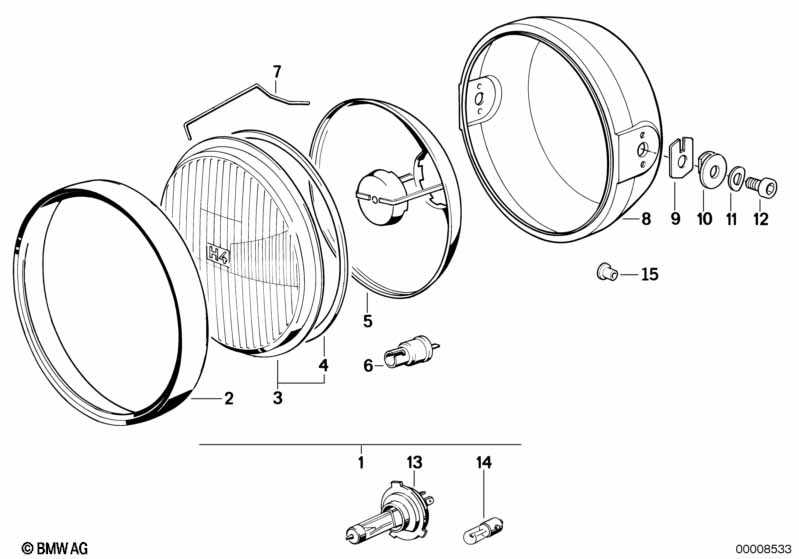 7
H4
8 9 10 11 12
15
5
6
4
3
2
1
13
14
© BMW AG
00008533